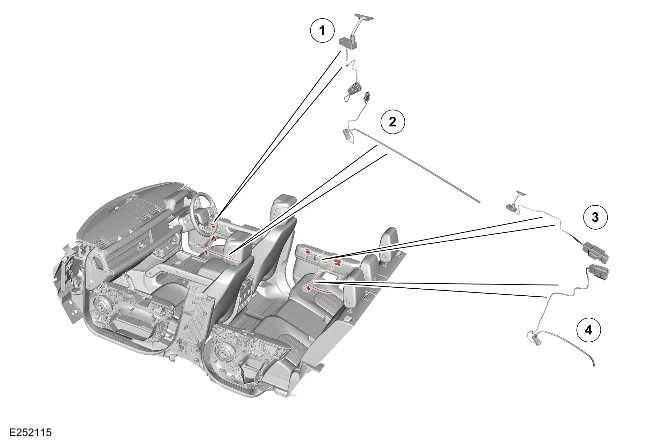 1
2
3
4
E252115